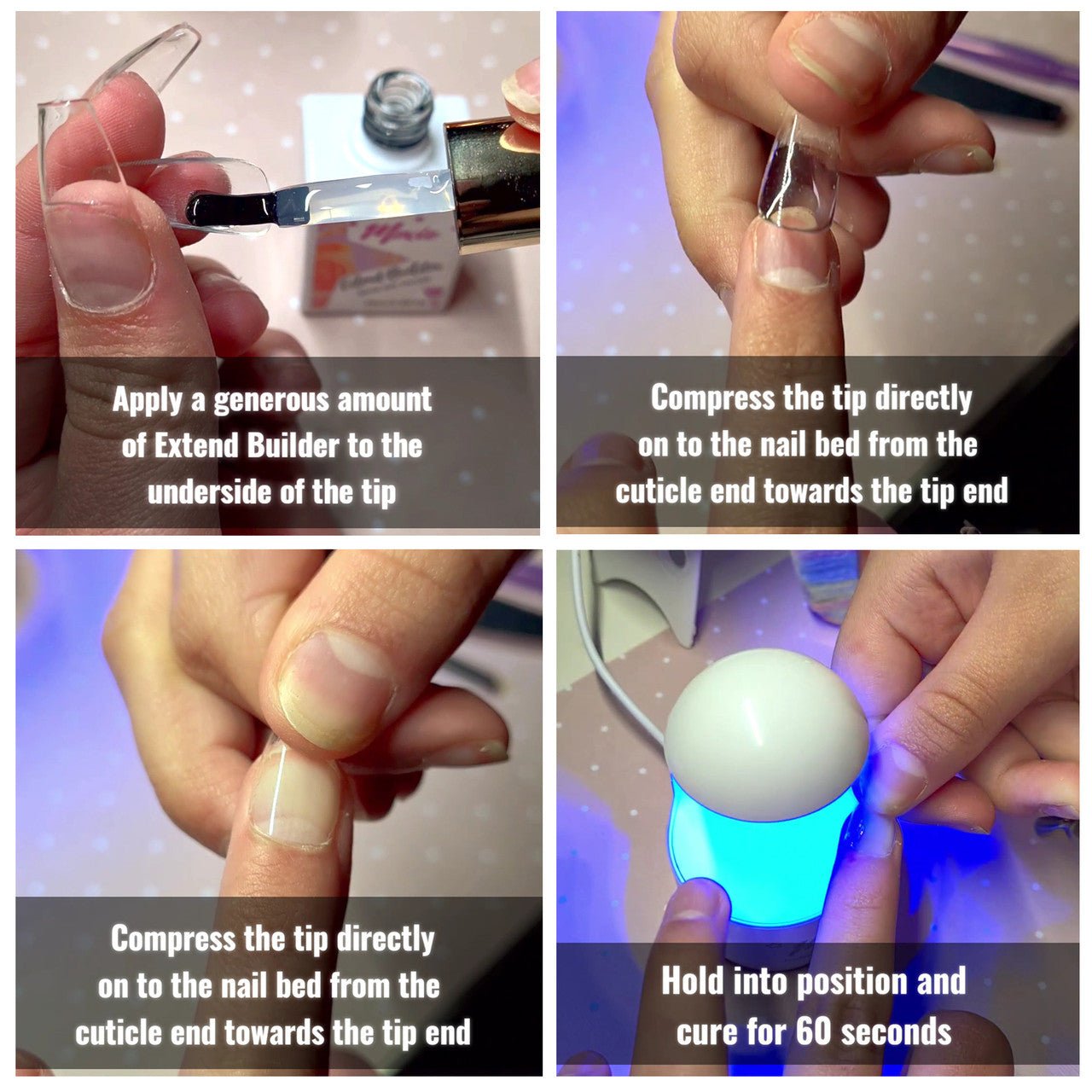 Apply a generous amount of Extend Builder to the underside of the tip

Compress the tip directly on to the nail bed from the cuticle end towards the tip end

Compress the tip directly on to the nail bed from the cuticle end towards the tip end

Hold into position and cure for 60 seconds